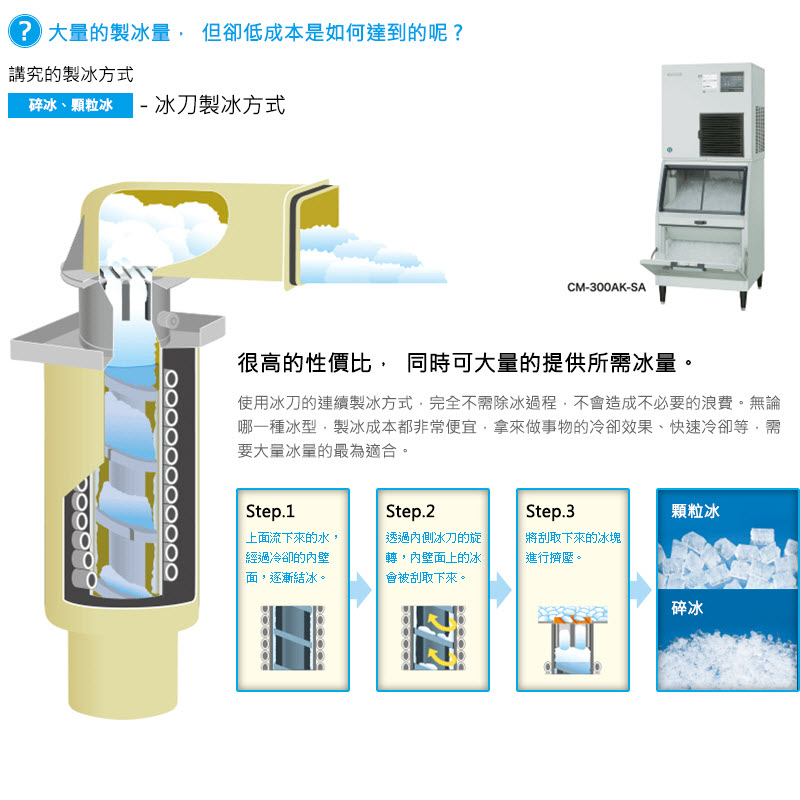 ? 大量的製冰量， 但卻低成本是如何達到的呢？

講究的製冰方式

碎冰、顆粒冰 - 冰刀製冰方式

CM-300AK-SA

很高的性價比， 同時可大量的提供所需冰量。

使用冰刀的連續製冰方式，完全不需除冰過程，不會造成不必要的浪費。無論哪一種冰型，製冰成本都非常便宜，拿來做事物的冷卻效果、快速冷卻等，需要大量冰量的最為適合。

Step.1
上面流下來的水，經過冷卻的內壁面，逐漸結冰。

Step.2
透過內側冰刀的旋轉，內壁面上的冰會被刮取下來。

Step.3
將刮取下來的冰塊進行擠壓。

顆粒冰

碎冰